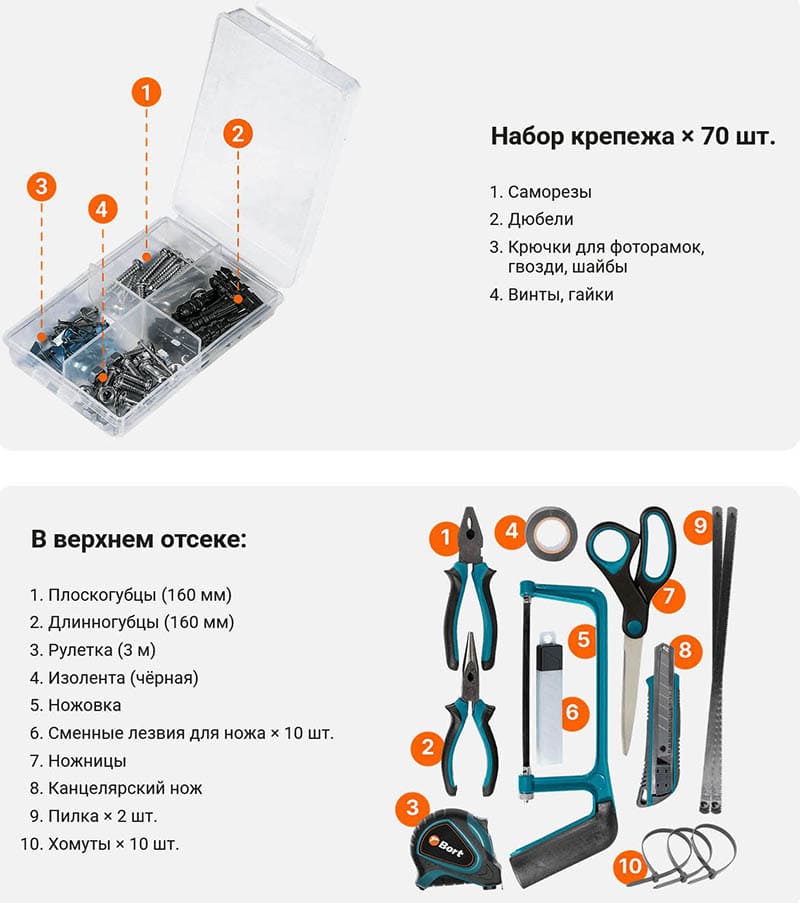 1
2
3
4

Набор крепежа × 70 шт.

1. Саморезы
2. Дюбели
3. Крючки для фоторамок, гвозди, шайбы
4. Винты, гайки

В верхнем отсеке:

1. Плоскогубцы (160 мм)
2. Длинногубцы (160 мм)
3. Рулетка (3 м)
4. Изолента (чёрная)
5. Ножовка
6. Сменные лезвия для ножа × 10 шт.
7. Ножницы
8. Канцелярский нож
9. Пилка × 2 шт.
10. Хомуты × 10 шт.

1
4
9
7
5
8
6
2
3
Bort
10